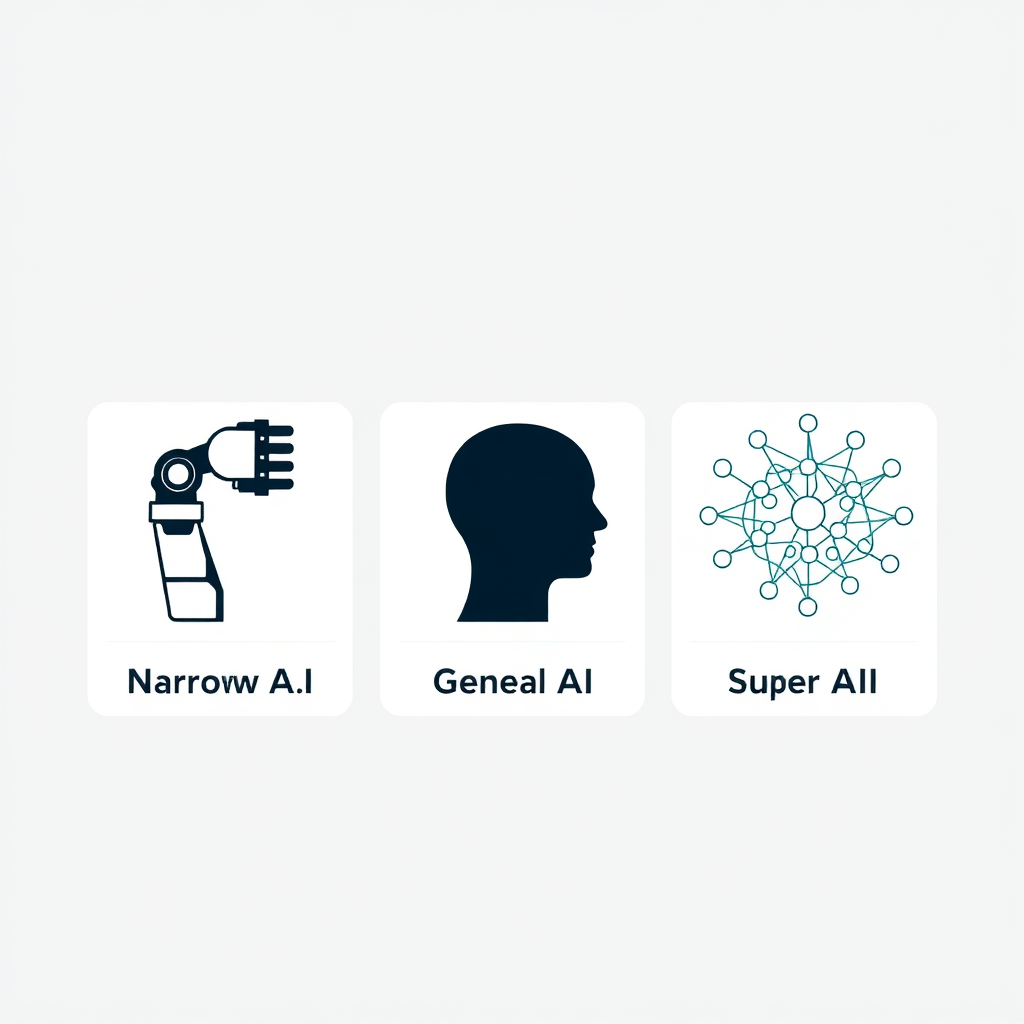 Narrow A.I

Geneal AI

Super AII