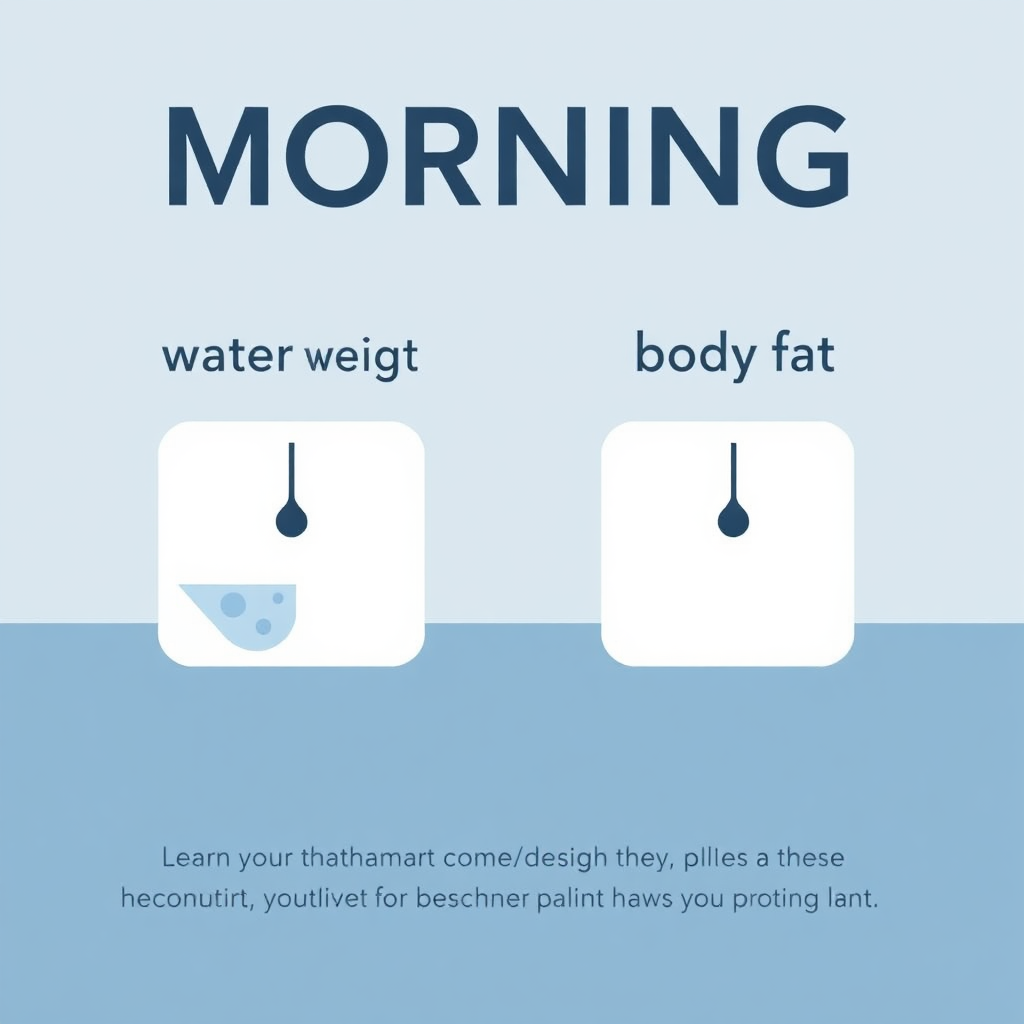 MORNING

water weigt

body fat

Learn your thathamart come/desigh they, pllles a these heconutirt, youtlivet for beschner palint haws you proting lant.