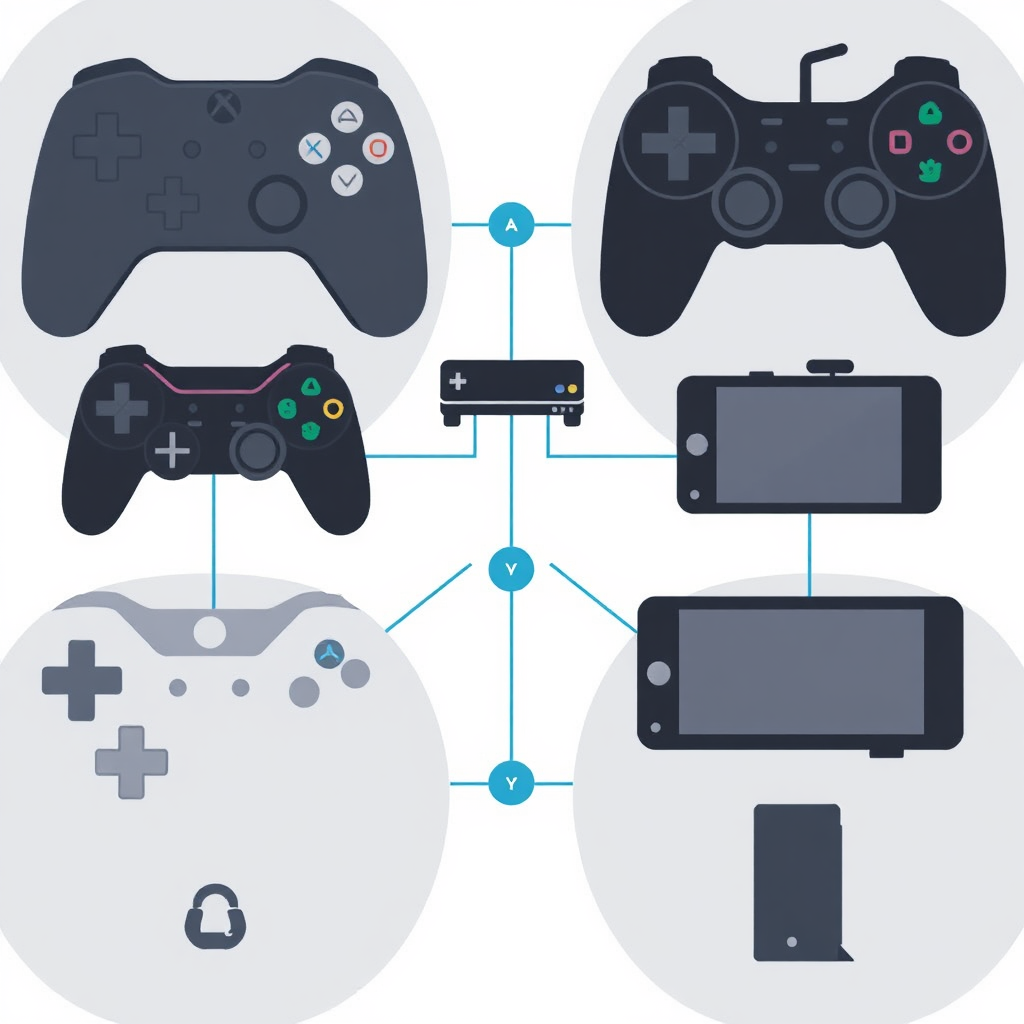 A

Y

Y