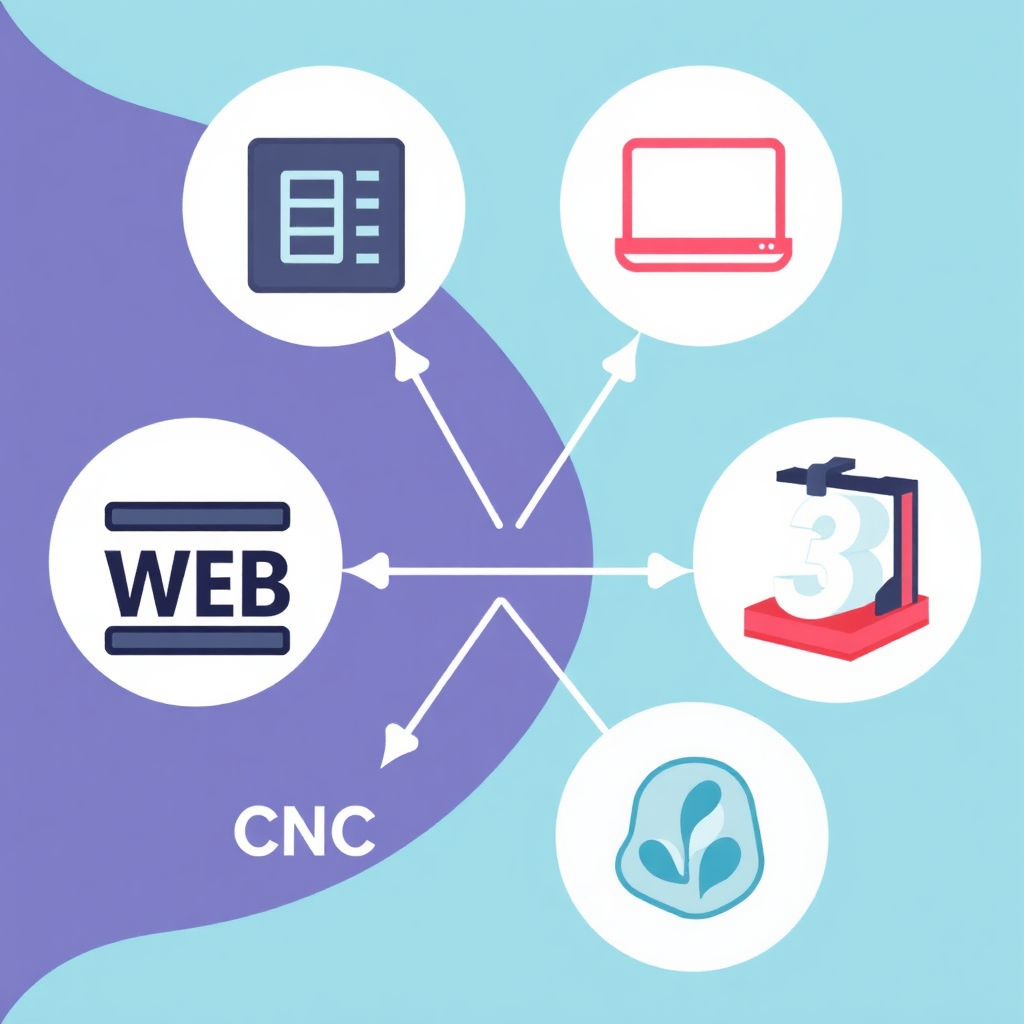 WEB

3

CNC