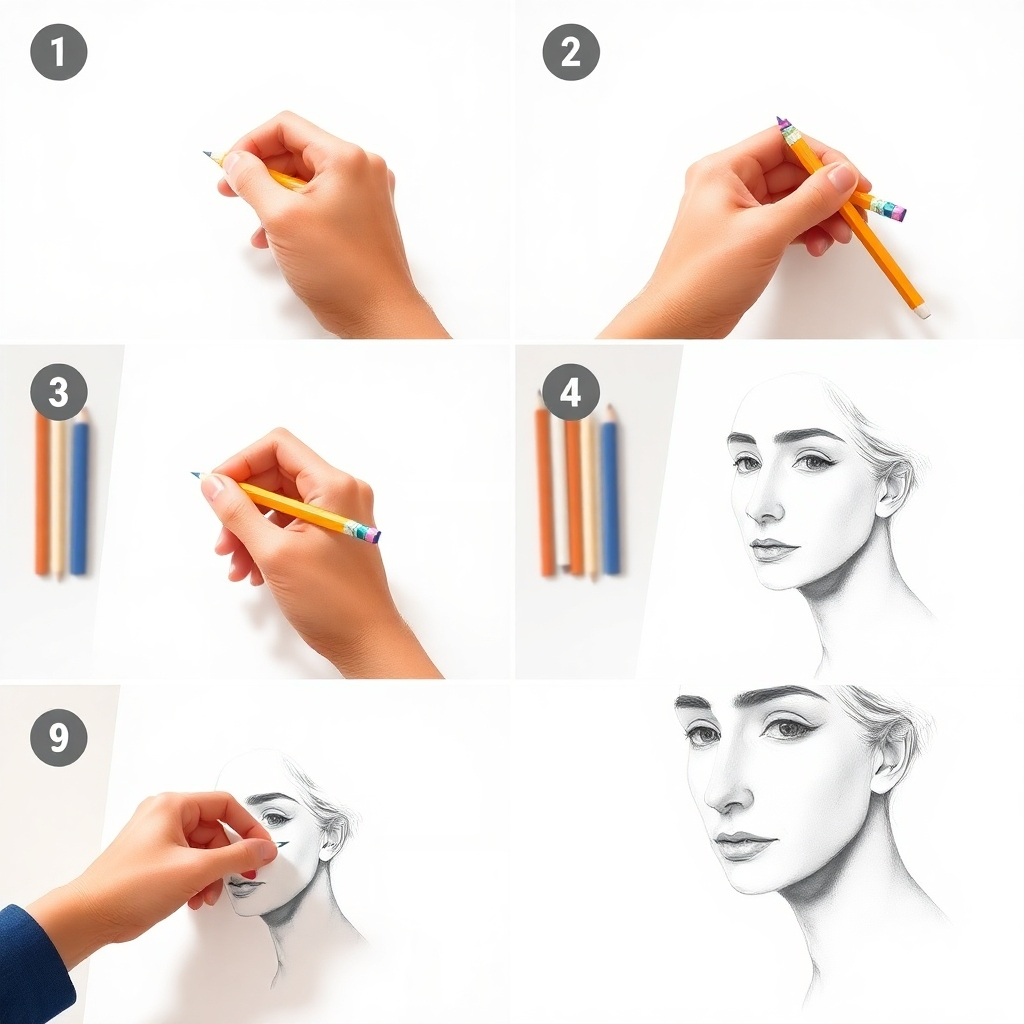 1

2

3

4

9