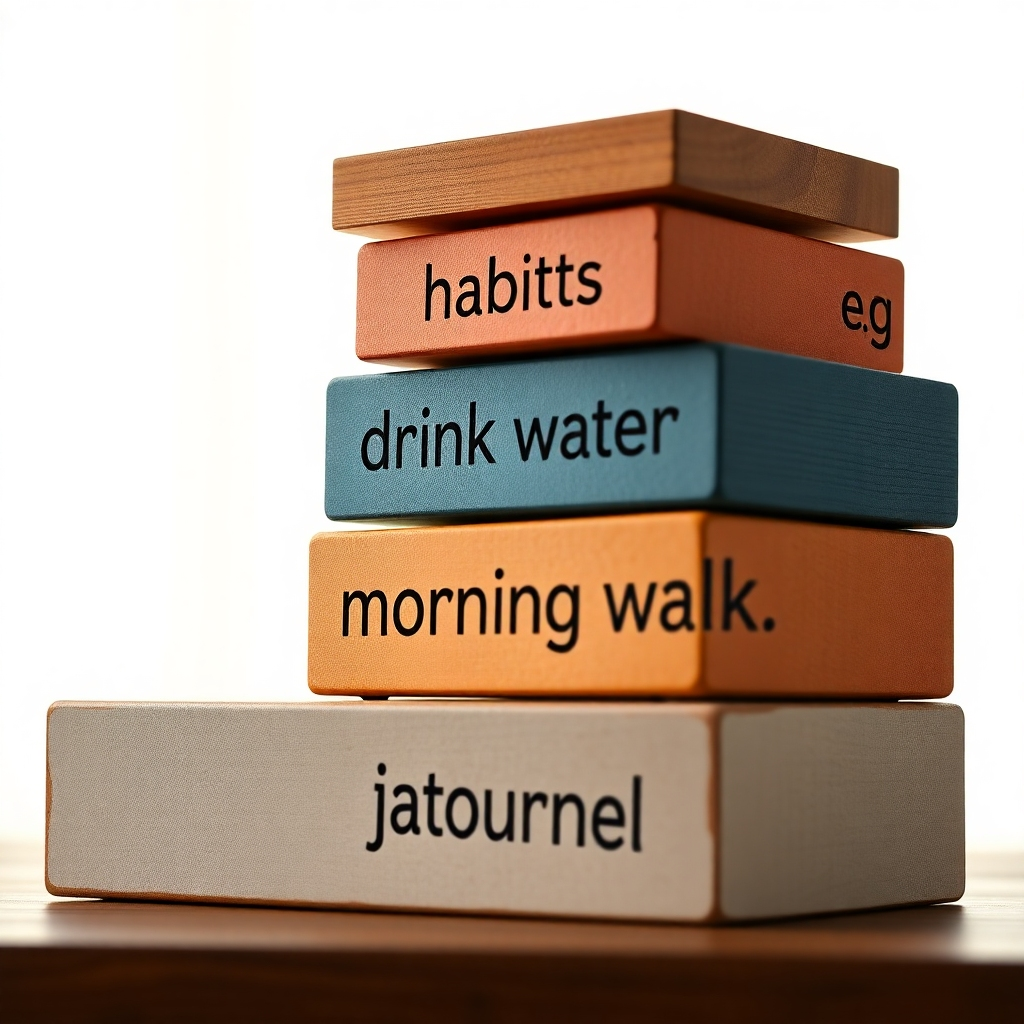 habitts e.g

drink water

morning walk.

jatournel