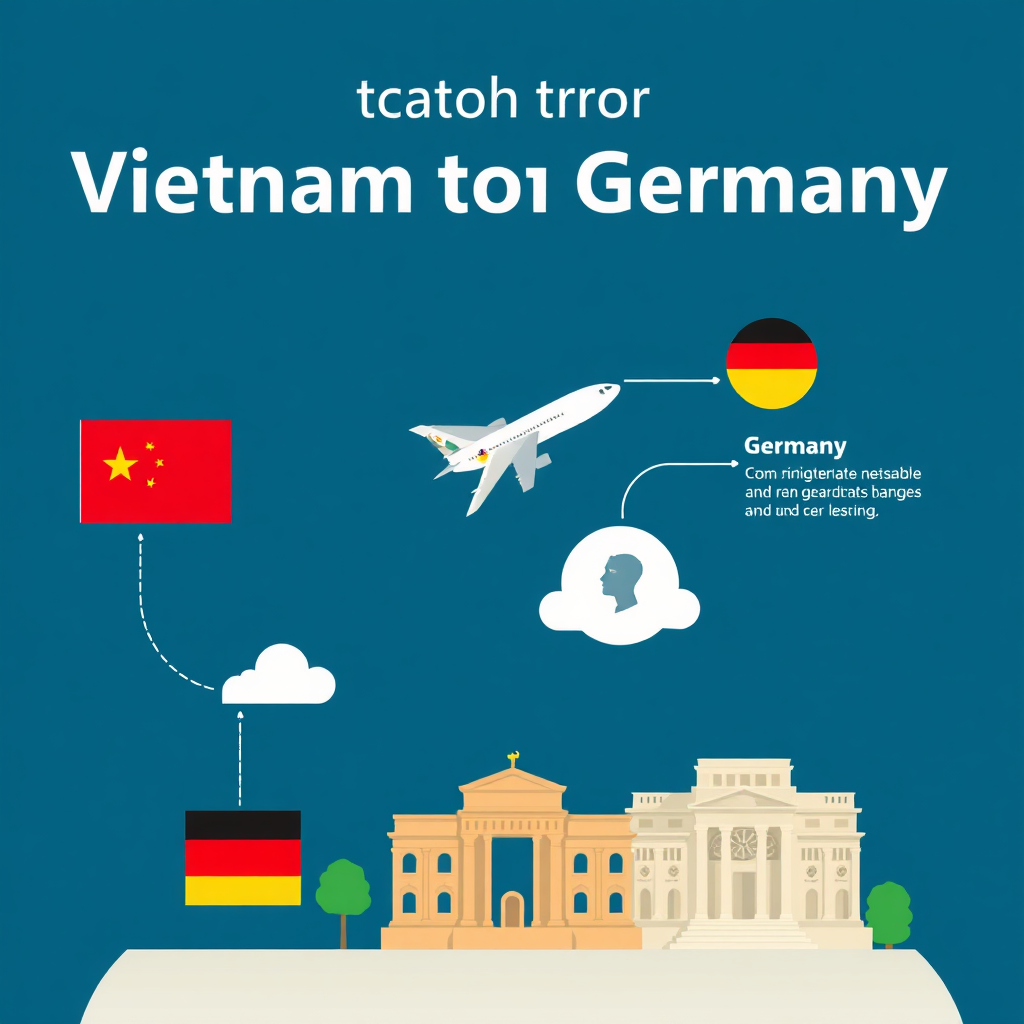 tcatoh trror

Vietnam toı Germany

Germany

Com rinigteriate netsable and ran geardtats banges and und cer lesting.