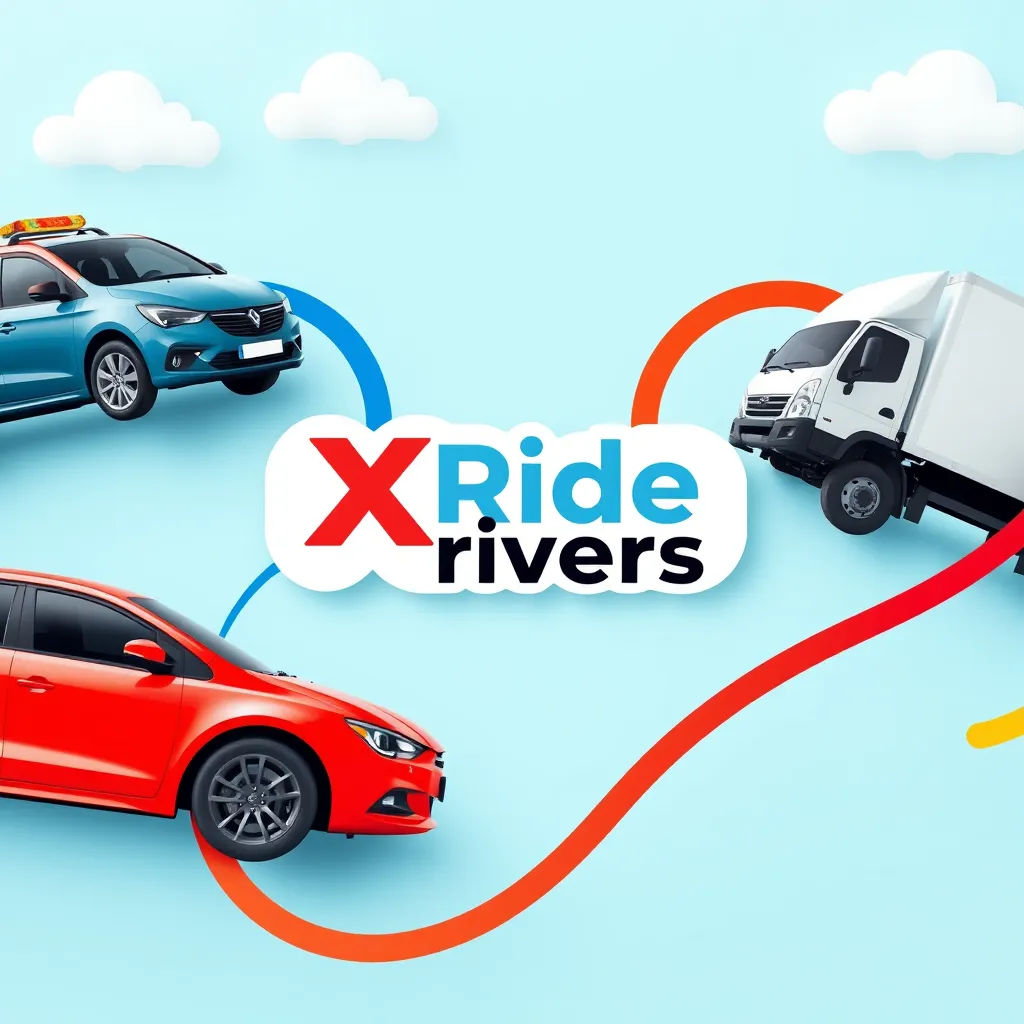 XRide
rivers