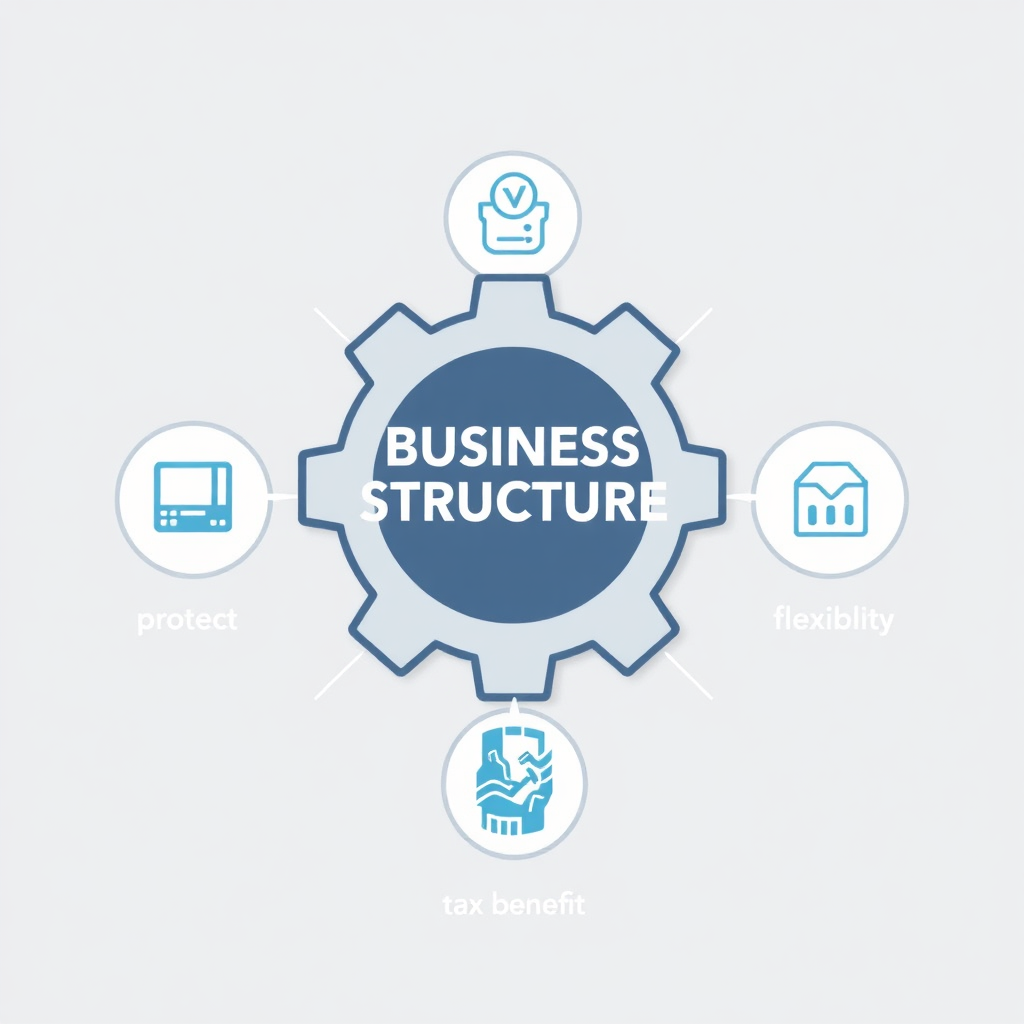 BUSINESS STRUCTURE

protect

flexiblity

tax benefit