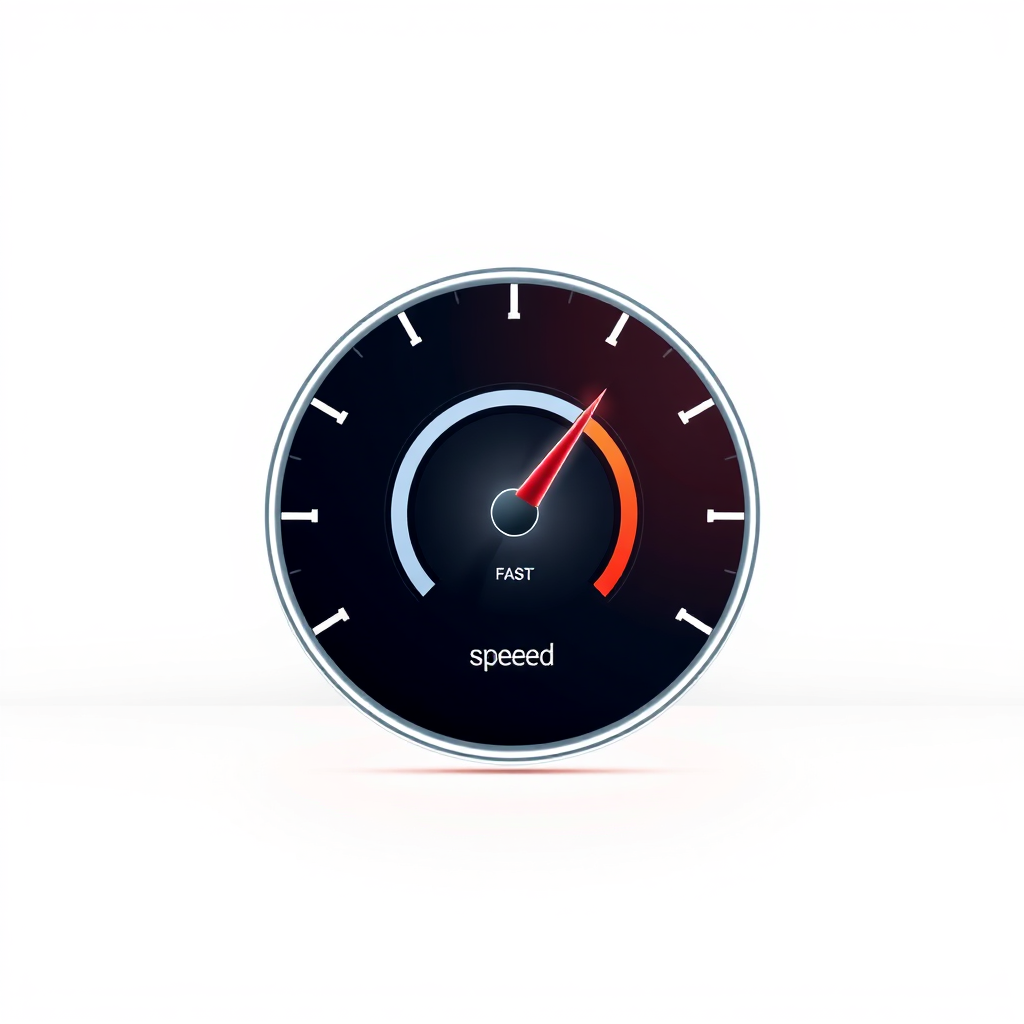 FAST

speeed