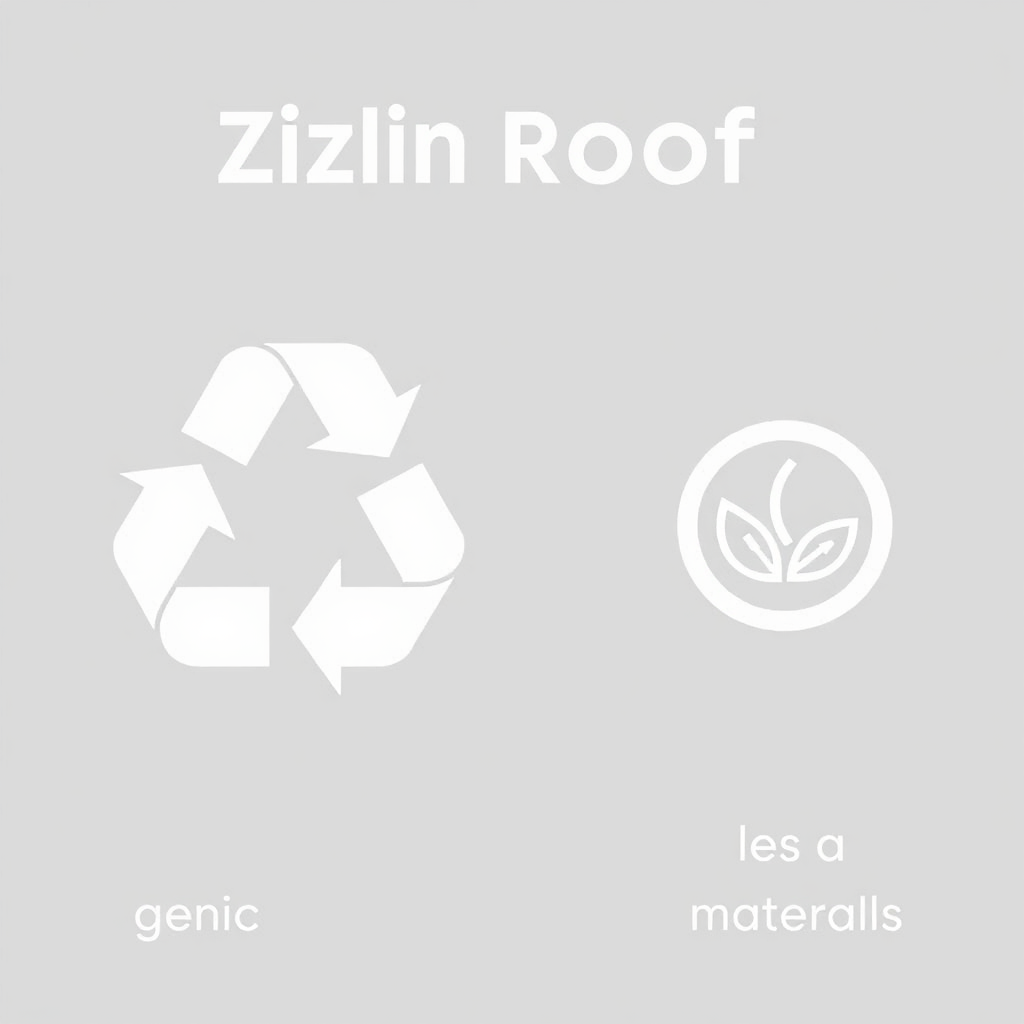 Zizlin Roof

genic

les a
materalls